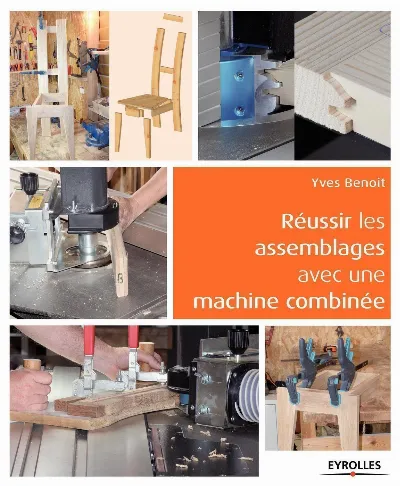 Yves Benoit

Réussir les assemblages avec une machine combinée

EYROLLES